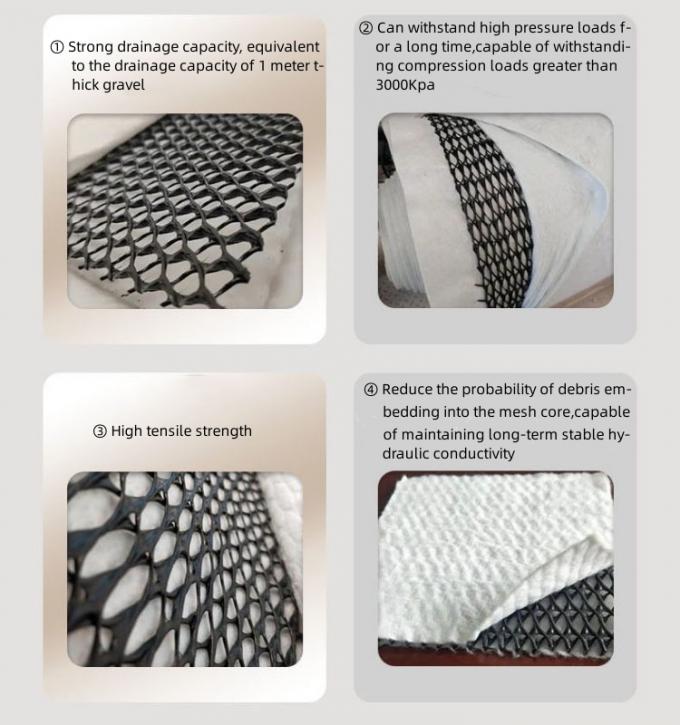 ① Strong drainage capacity, equivalent to the drainage capacity of 1 meter thick gravel

② Can withstand high pressure loads for a long time,capable of withstanding compression loads greater than 3000Kpa

③ High tensile strength

④ Reduce the probability of debris embedding into the mesh core,capable of maintaining long-term stable hydraulic conductivity